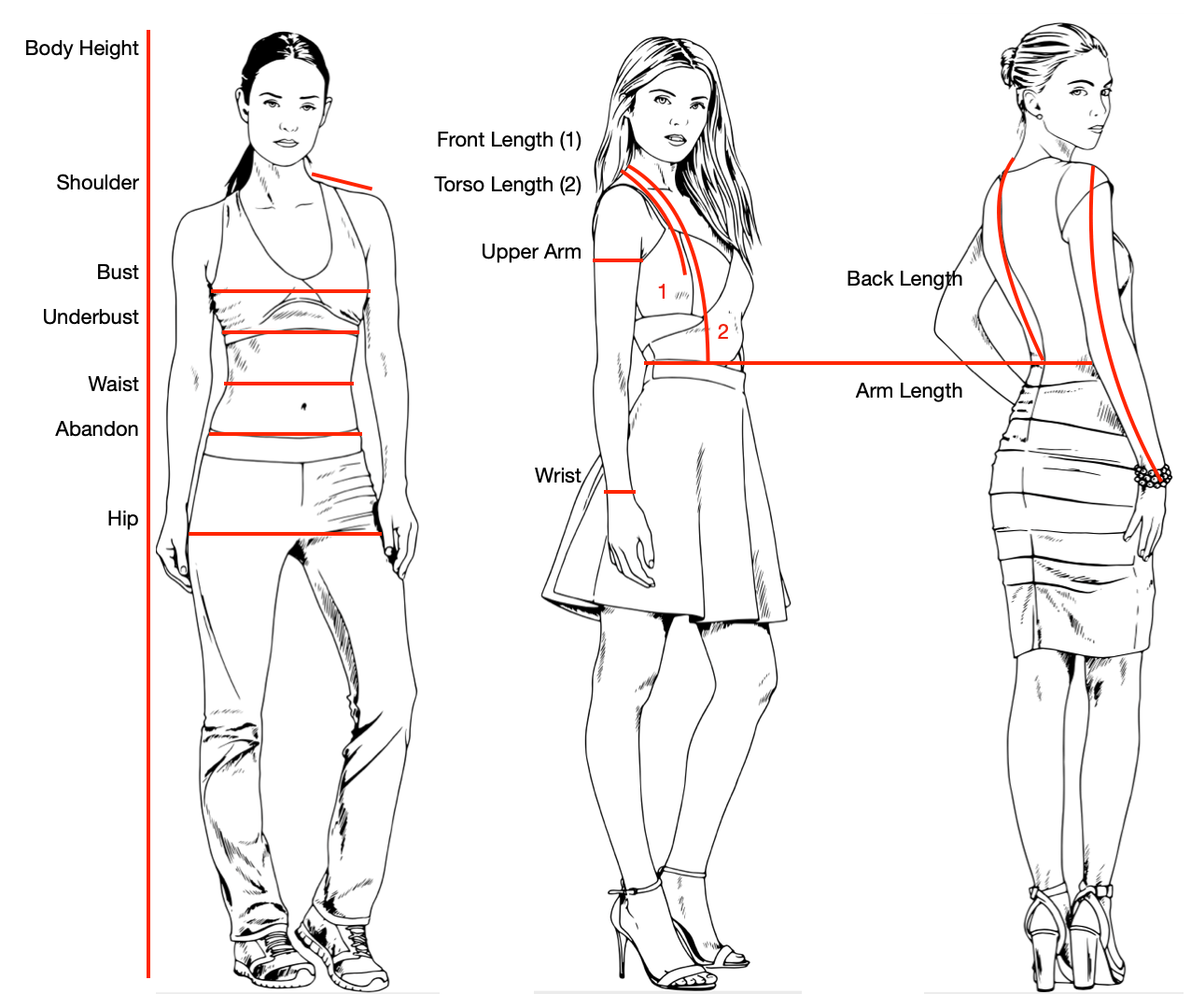 Body Height

Shoulder

Bust

Underbust

Waist

Abandon

Hip

Front Length (1)

Torso Length (2)

Upper Arm

1

2

Wrist

Back Length

Arm Length